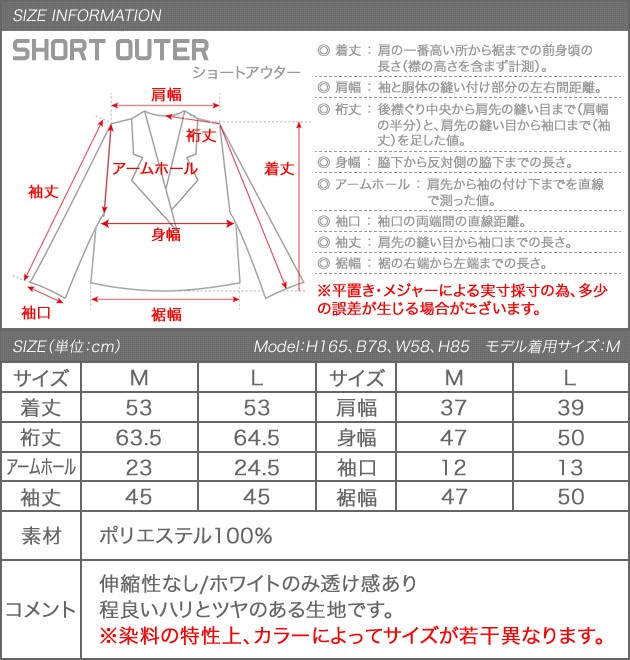 SIZE INFORMATION

SHORT OUTER
ショートアウター

肩幅
裄丈
アームホール
着丈
袖丈
身幅
袖口
裾幅

◎ 着丈 ： 肩の一番高い所から裾までの前身頃の長さ（襟の高さを含まず計測）。
◎ 肩幅 ： 袖と胴体の縫い付け部分の左右間距離。
◎ 裄丈 ： 後襟ぐり中央から肩先の縫い目まで（肩幅の半分）と、肩先の縫い目から袖口まで（袖丈）を足した値。
◎ 身幅 ： 脇下から反対側の脇下までの長さ。
◎ アームホール ： 肩先から袖の付け下までを直線で測った値。
◎ 袖口 ： 袖口の両端間の直線距離。
◎ 袖丈 ： 肩先の縫い目から袖口までの長さ。
◎ 裾幅 ： 裾の右端から左端までの長さ。
※平置き・メジャーによる実寸採寸の為、多少の誤差が生じる場合がございます。

SIZE（単位：cm）　Model：H165、B78、W58、H85　モデル着用サイズ：M

| サイズ | M | L | サイズ | M | L |
|---|---|---|---|---|---|
| 着丈 | 53 | 53 | 肩幅 | 37 | 39 |
| 裄丈 | 63.5 | 64.5 | 身幅 | 47 | 50 |
| アームホール | 23 | 24.5 | 袖口 | 12 | 13 |
| 袖丈 | 45 | 45 | 裾幅 | 47 | 50 |

| 素材 | ポリエステル100% |
|---|---|
| コメント | 伸縮性なし/ホワイトのみ透け感あり 程良いハリとツヤのある生地です。 ※染料の特性上、カラーによってサイズが若干異なります。 |