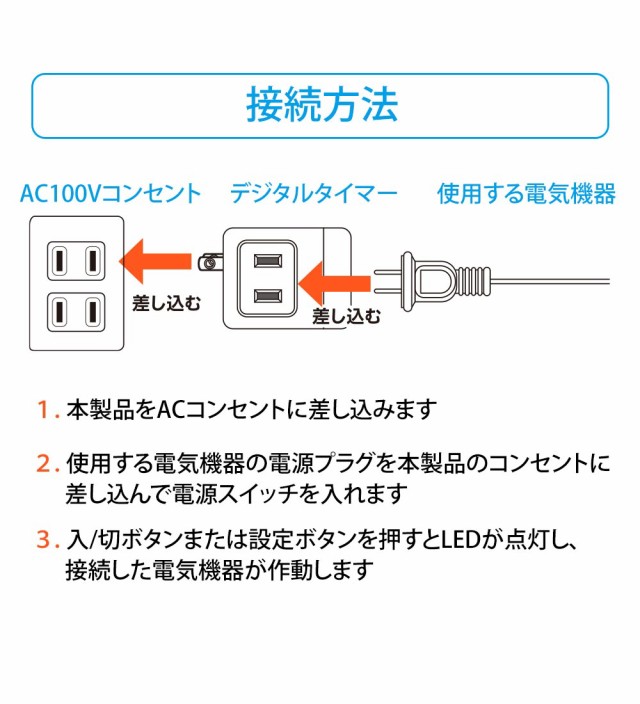 接続方法

AC100Vコンセント　デジタルタイマー　使用する電気機器

差し込む

差し込む

1. 本製品をACコンセントに差し込みます

2. 使用する電気機器の電源プラグを本製品のコンセントに差し込んで電源スイッチを入れます

3. 入/切ボタンまたは設定ボタンを押すとLEDが点灯し、接続した電気機器が作動します