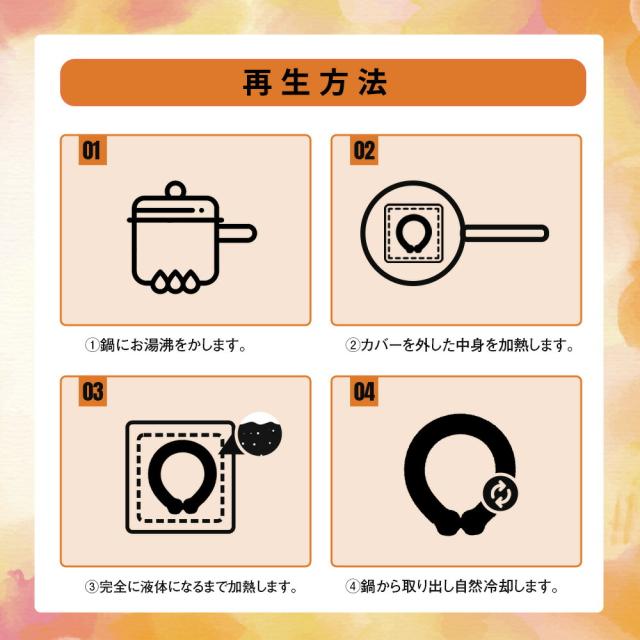 再生方法

01

①鍋にお湯沸をかします。

02

②カバーを外した中身を加熱します。

03

③完全に液体になるまで加熱します。

04

④鍋から取り出し自然冷却します。