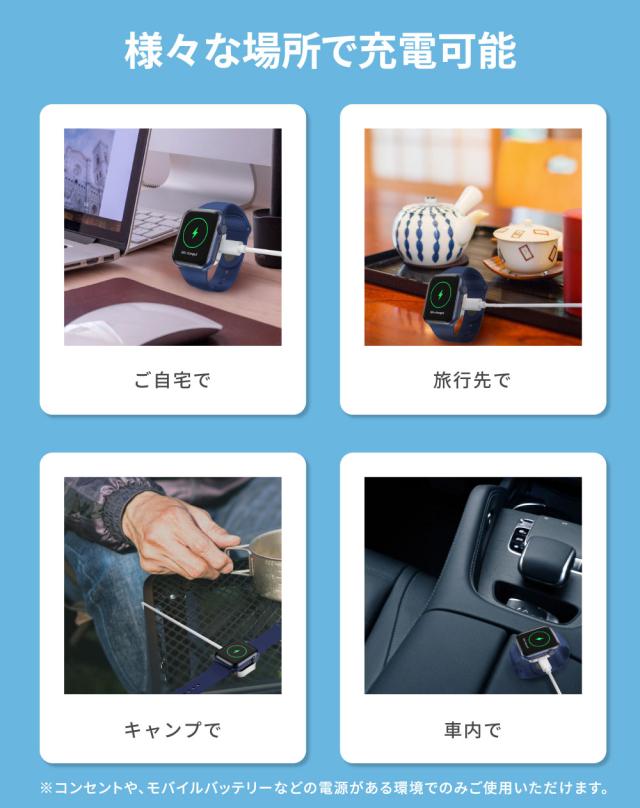 様々な場所で充電可能

ご自宅で

旅行先で

キャンプで

車内で

※コンセントや、モバイルバッテリーなどの電源がある環境でのみご使用いただけます。