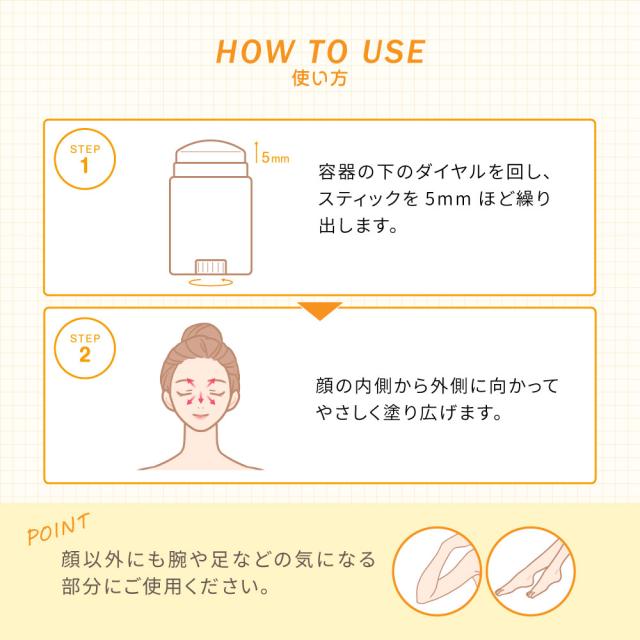 HOW TO USE
使い方

STEP
1

5mm

容器の下のダイヤルを回し、スティックを 5mm ほど繰り出します。

STEP
2

顔の内側から外側に向かってやさしく塗り広げます。

POINT
顔以外にも腕や足などの気になる部分にご使用ください。