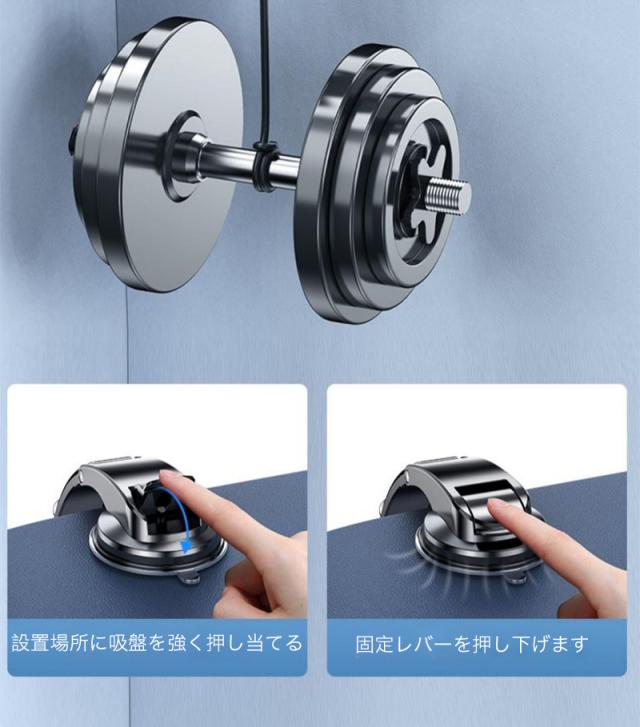 設置場所に吸盤を強く押し当てる

固定レバーを押し下げます