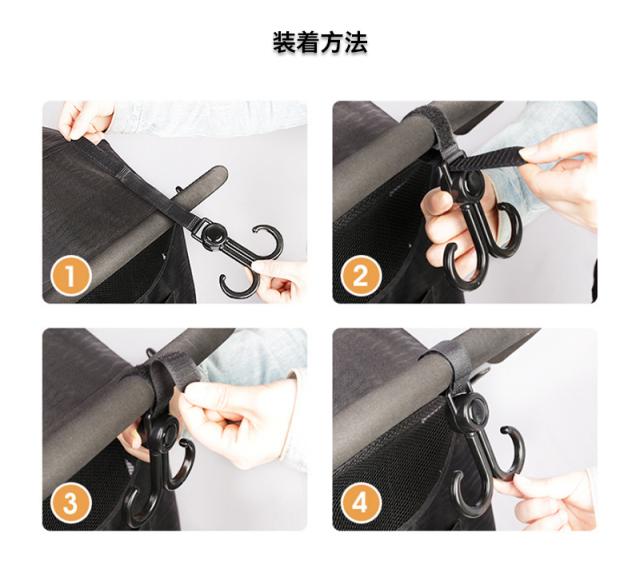 装着方法

1

2

3

4