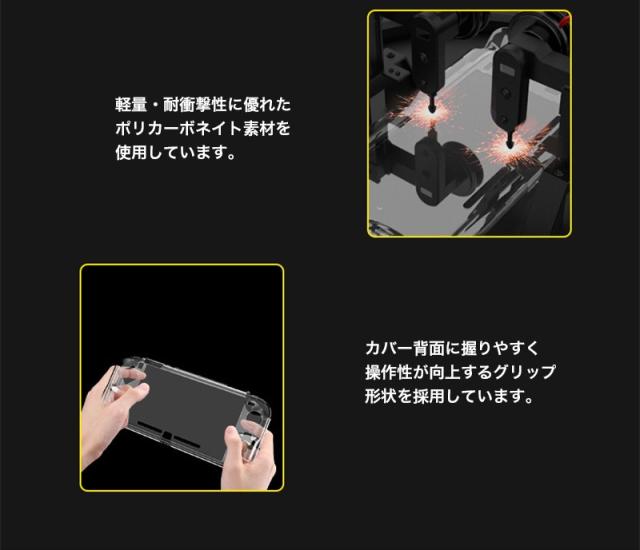 軽量・耐衝撃性に優れたポリカーボネイト素材を使用しています。

カバー背面に握りやすく操作性が向上するグリップ形状を採用しています。