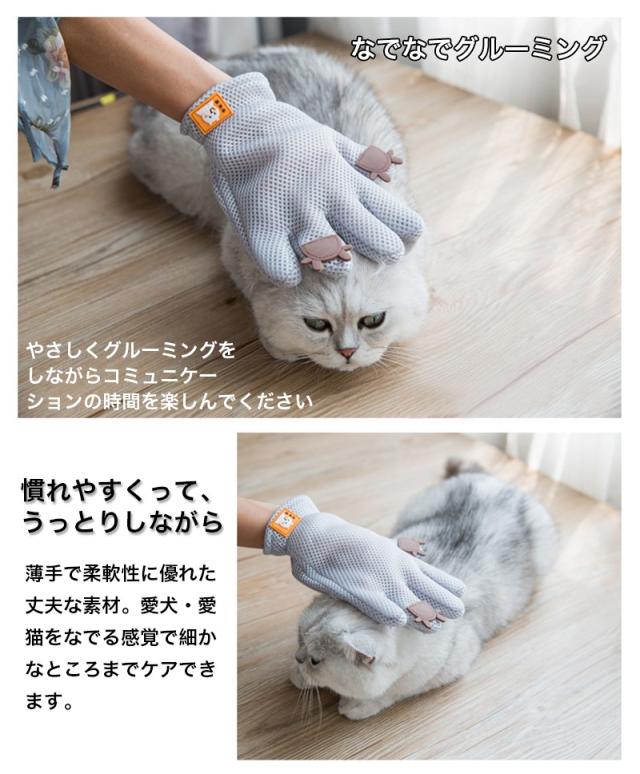 なでなでグルーミング

やさしくグルーミングをしながらコミュニケーションの時間を楽しんでください

慣れやすくって、うっとりしながら

薄手で柔軟性に優れた丈夫な素材。愛犬・愛猫をなでる感覚で細かなところまでケアできます。