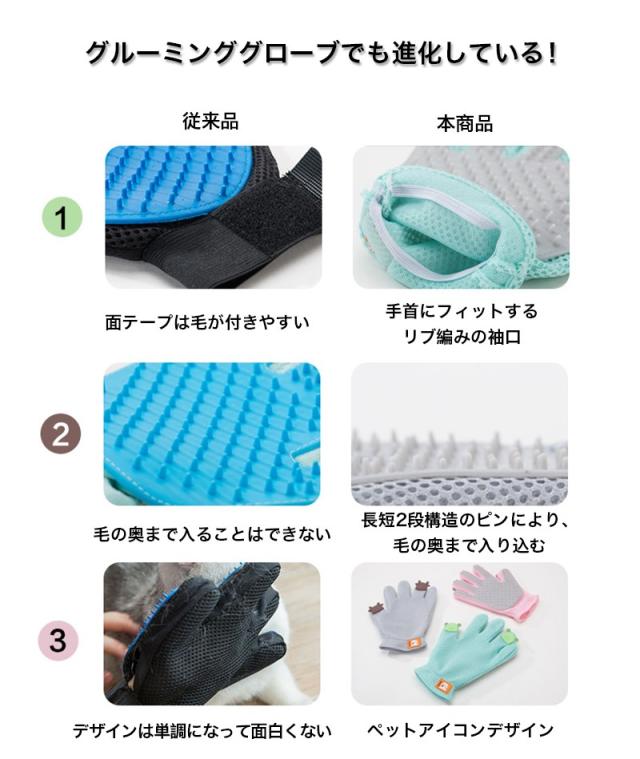 グルーミンググローブでも進化している！

従来品

本商品

1

面テープは毛が付きやすい

手首にフィットする
リブ編みの袖口

2

毛の奥まで入ることはできない

長短2段構造のピンにより、
毛の奥まで入り込む

3

デザインは単調になって面白くない

ペットアイコンデザイン