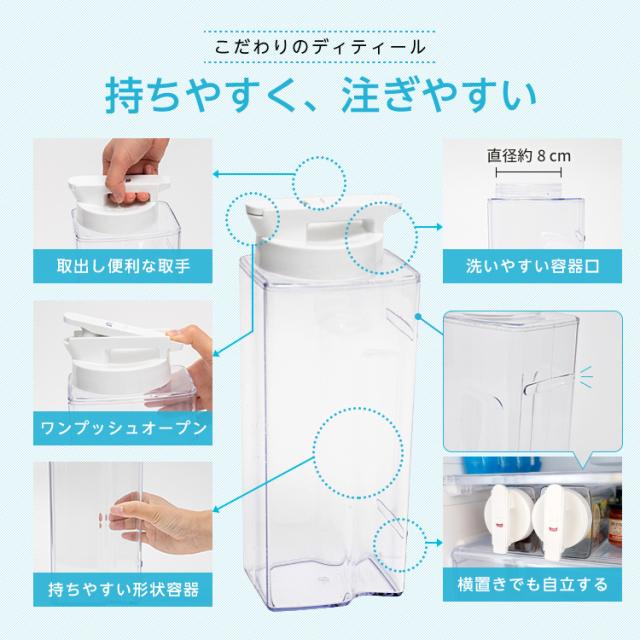 こだわりのディティール

持ちやすく、注ぎやすい

取出し便利な取手

ワンプッシュオープン

持ちやすい形状容器

直径約 8 cm

洗いやすい容器口

横置きでも自立する