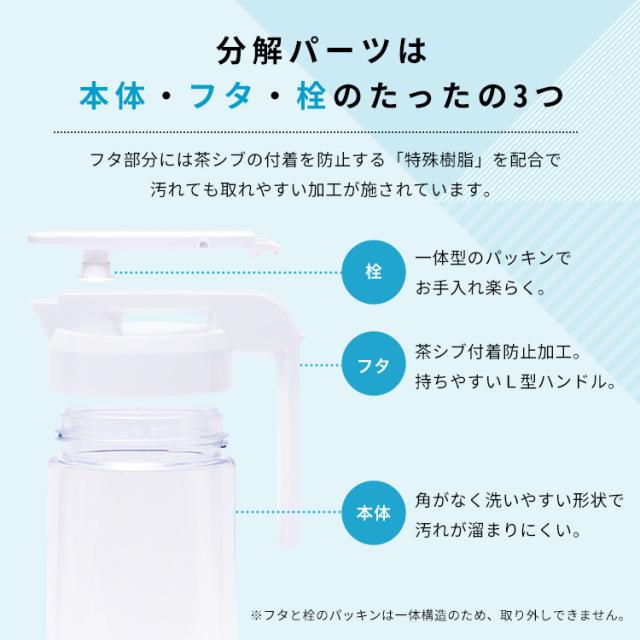 分解パーツは
本体・フタ・栓のたったの3つ

フタ部分には茶シブの付着を防止する「特殊樹脂」を配合で
汚れても取れやすい加工が施されています。

栓
一体型のパッキンで
お手入れ楽らく。

フタ
茶シブ付着防止加工。
持ちやすいL型ハンドル。

本体
角がなく洗いやすい形状で
汚れが溜まりにくい。

※フタと栓のパッキンは一体構造のため、取り外しできません。