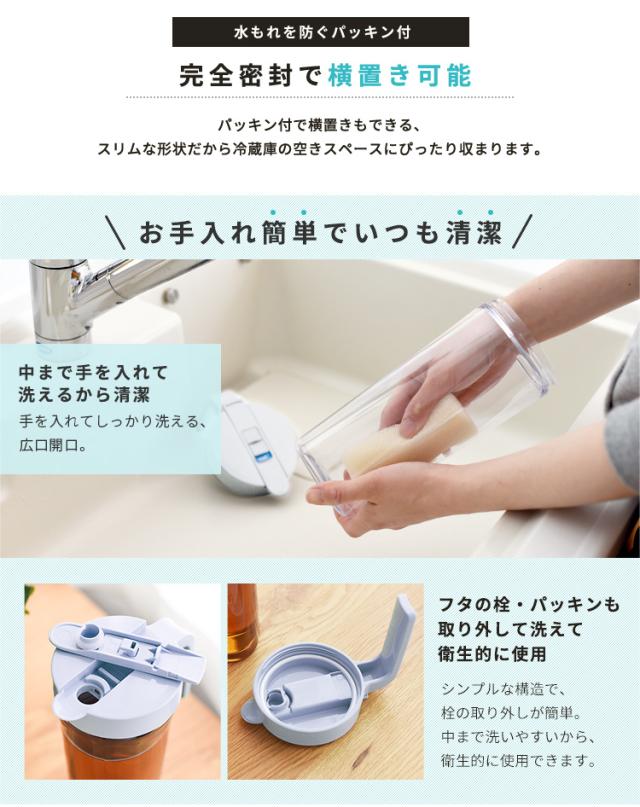 水もれを防ぐパッキン付

完全密封で横置き可能

パッキン付で横置きもできる、
スリムな形状だから冷蔵庫の空きスペースにぴったり収まります。

＼お手入れ簡単でいつも清潔／

中まで手を入れて
洗えるから清潔
手を入れてしっかり洗える、
広口開口。

フタの栓・パッキンも
取り外して洗えて
衛生的に使用

シンプルな構造で、
栓の取り外しが簡単。
中まで洗いやすいから、
衛生的に使用できます。