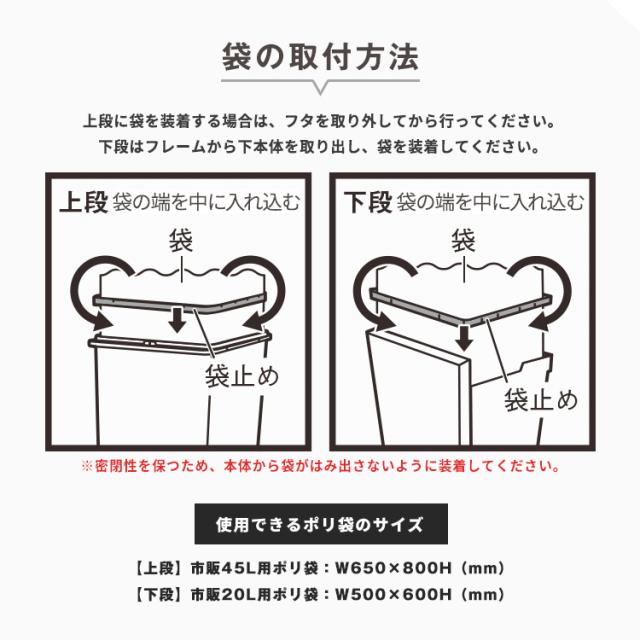 袋の取付方法

上段に袋を装着する場合は、フタを取り外してから行ってください。
下段はフレームから下本体を取り出し、袋を装着してください。

上段 袋の端を中に入れ込む

袋

袋止め

下段 袋の端を中に入れ込む

袋

袋止め

※密閉性を保つため、本体から袋がはみ出さないように装着してください。

使用できるポリ袋のサイズ

【上段】市販45L用ポリ袋：W650×800H（mm）
【下段】市販20L用ポリ袋：W500×600H（mm）