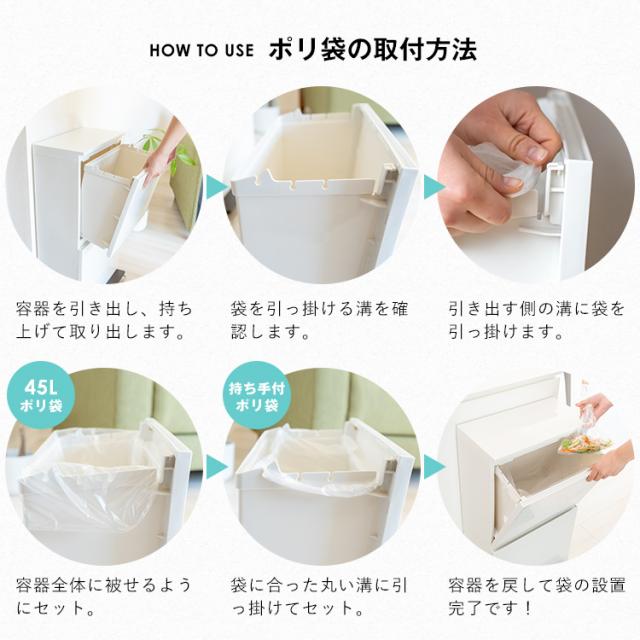 HOW TO USE ポリ袋の取付方法

容器を引き出し、持ち上げて取り出します。

袋を引っ掛ける溝を確認します。

引き出す側の溝に袋を引っ掛けます。

45L ポリ袋

容器全体に被せるようにセット。

持ち手付 ポリ袋

袋に合った丸い溝に引っ掛けてセット。

容器を戻して袋の設置完了です！