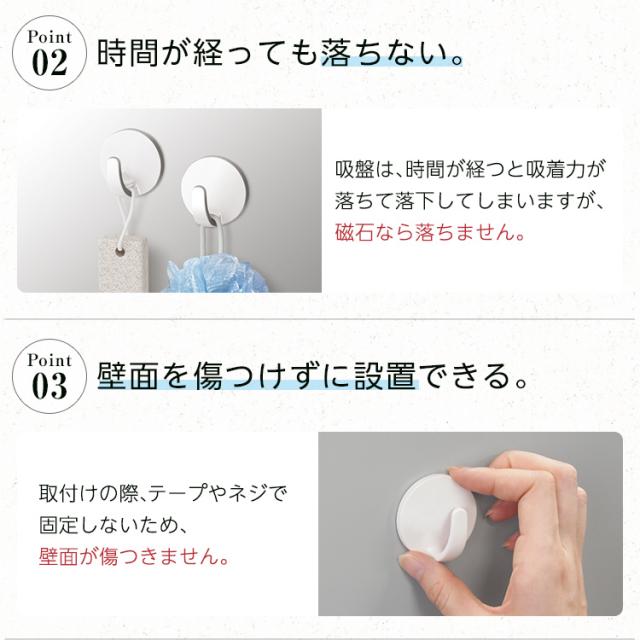 Point 02 時間が経っても落ちない。

吸盤は、時間が経つと吸着力が落ちて落下してしまいますが、磁石なら落ちません。

Point 03 壁面を傷つけずに設置できる。

取付けの際、テープやネジで固定しないため、壁面が傷つきません。