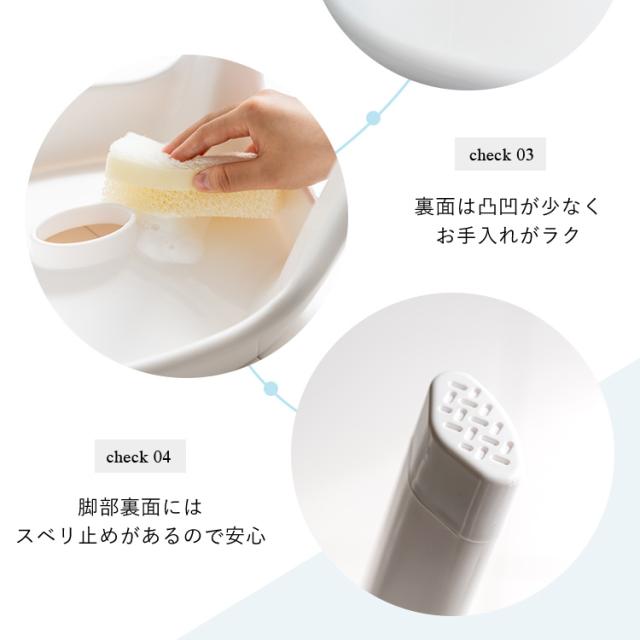 check 03

裏面は凸凹が少なく
お手入れがラク

check 04

脚部裏面には
スベリ止めがあるので安心