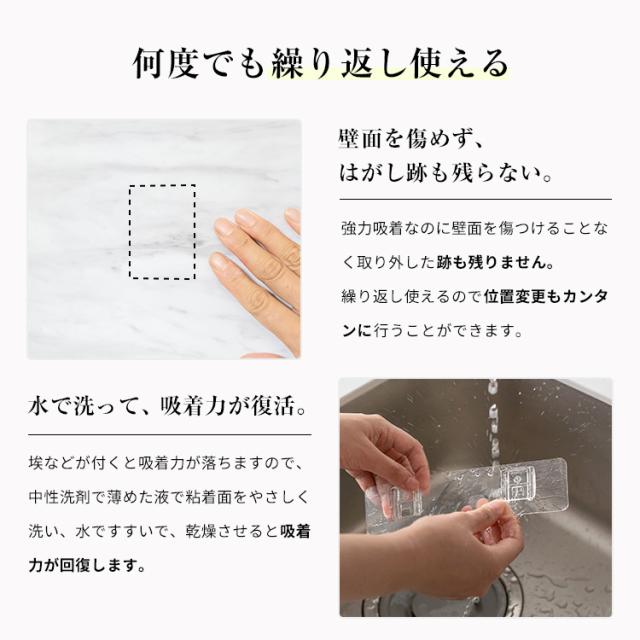 何度でも繰り返し使える

壁面を傷めず、
はがし跡も残らない。

強力吸着なのに壁面を傷つけることなく取り外した跡も残りません。
繰り返し使えるので位置変更もカンタンに行うことができます。

水で洗って、吸着力が復活。

埃などが付くと吸着力が落ちますので、中性洗剤で薄めた液で粘着面をやさしく洗い、水ですすいで、乾燥させると吸着力が回復します。