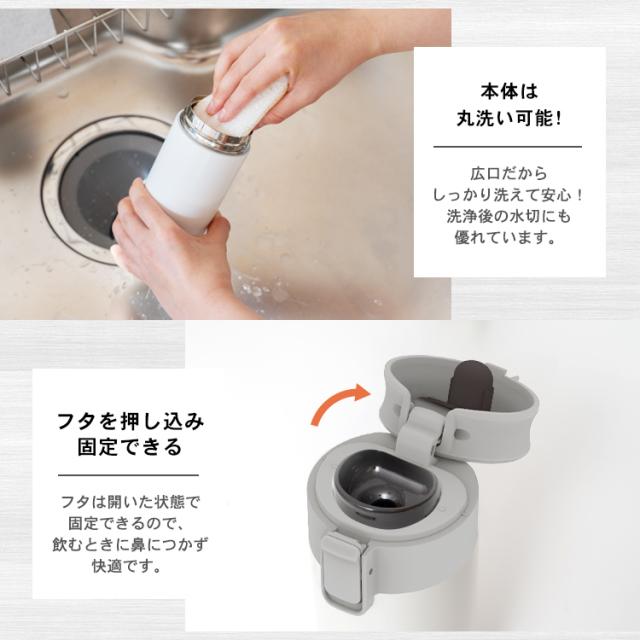 本体は
丸洗い可能！

広口だから
しっかり洗えて安心！
洗浄後の水切にも
優れています。

フタを押し込み
固定できる

フタは開いた状態で
固定できるので、
飲むときに鼻につかず
快適です。