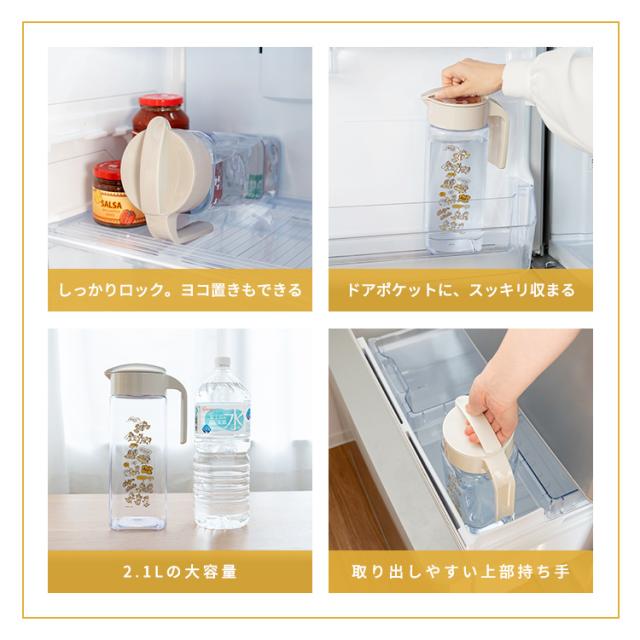 SALSA

しっかりロック。ヨコ置きもできる

ドアポケットに、スッキリ収まる

水

2.1Lの大容量

取り出しやすい上部持ち手