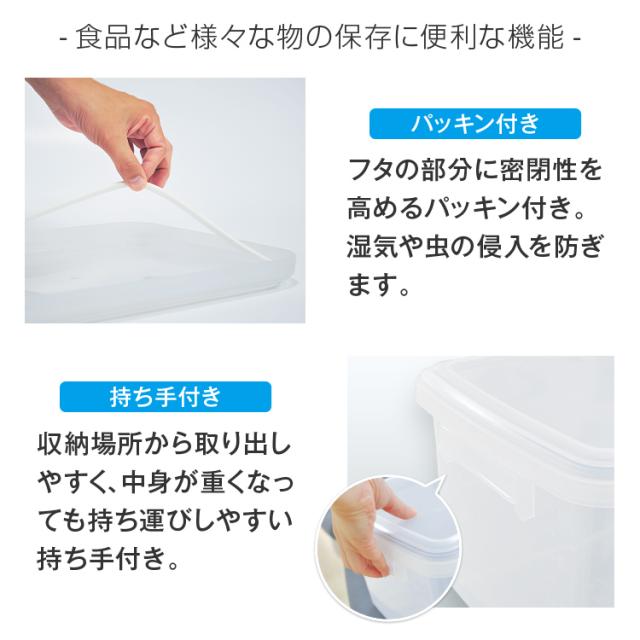 - 食品など様々な物の保存に便利な機能 -

パッキン付き

フタの部分に密閉性を高めるパッキン付き。湿気や虫の侵入を防ぎます。

持ち手付き

収納場所から取り出しやすく、中身が重くなっても持ち運びしやすい持ち手付き。