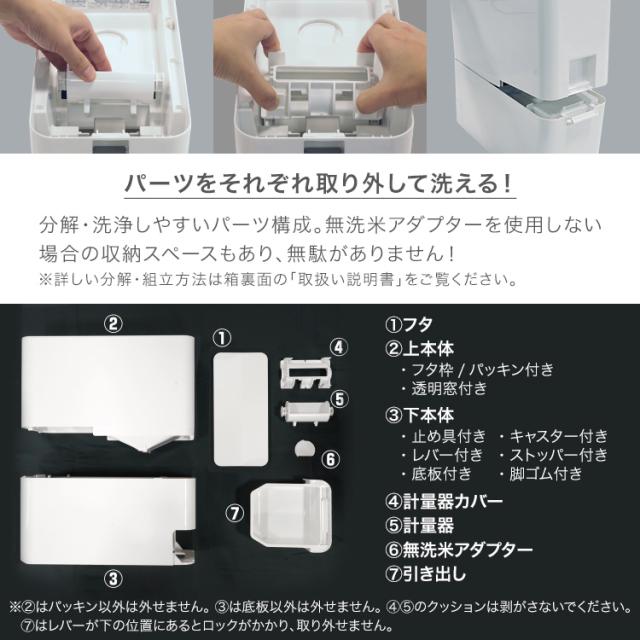 パーツをそれぞれ取り外して洗える！

分解・洗浄しやすいパーツ構成。無洗米アダプターを使用しない場合の収納スペースもあり、無駄がありません！
※詳しい分解・組立方法は箱裏面の「取扱い説明書」をご覧ください。

②
①
④
⑤
⑥
⑦
③

①フタ
②上本体
・フタ枠 / パッキン付き
・透明窓付き
③下本体
・止め具付き　・キャスター付き
・レバー付き　・ストッパー付き
・底板付き　・脚ゴム付き
④計量器カバー
⑤計量器
⑥無洗米アダプター
⑦引き出し

※②はパッキン以外は外せません。③は底板以外は外せません。④⑤のクッションは剥がさないでください。
⑦はレバーが下の位置にあるとロックがかかり、取り外せません。