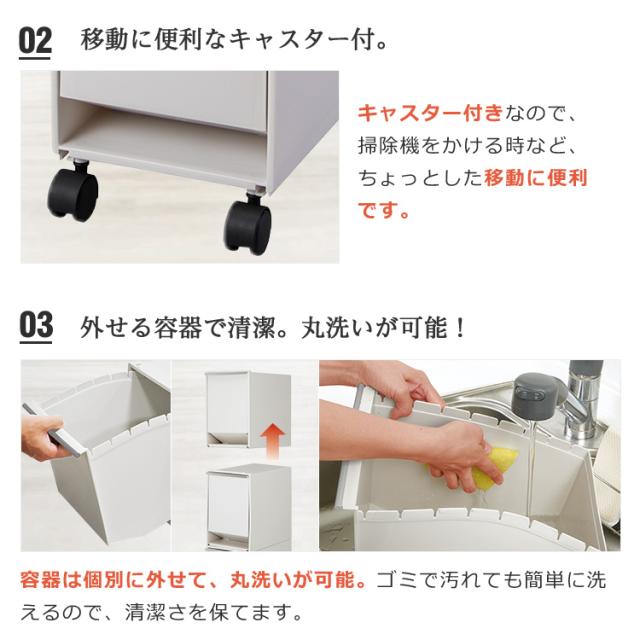 02 移動に便利なキャスター付。

キャスター付きなので、掃除機をかける時など、ちょっとした移動に便利です。

03 外せる容器で清潔。丸洗いが可能！

容器は個別に外せて、丸洗いが可能。ゴミで汚れても簡単に洗えるので、清潔さを保てます。