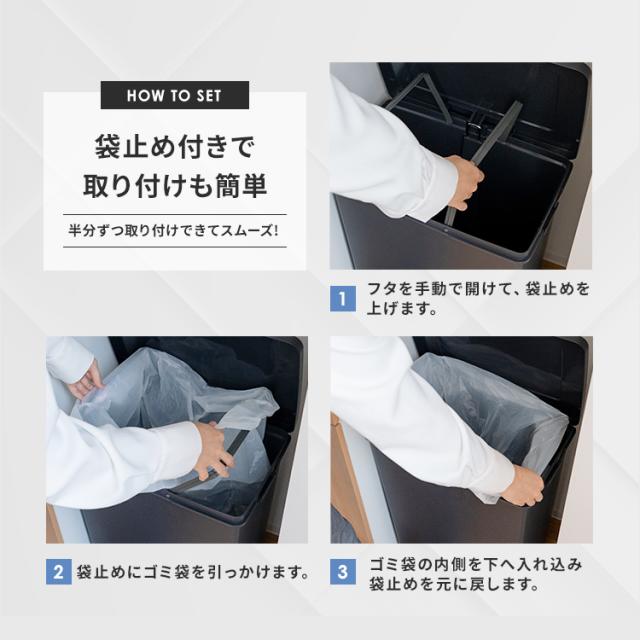 HOW TO SET

袋止め付きで
取り付けも簡単

半分ずつ取り付けできてスムーズ!

1 フタを手動で開けて、袋止めを上げます。

2 袋止めにゴミ袋を引っかけます。

3 ゴミ袋の内側を下へ入れ込み袋止めを元に戻します。