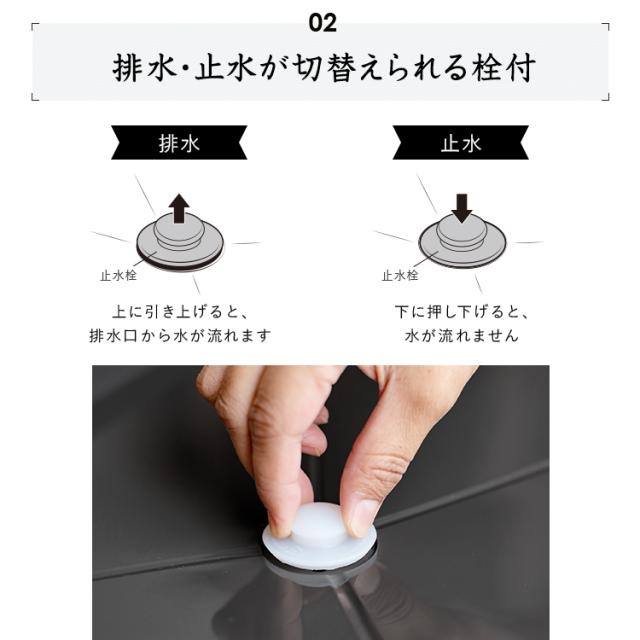 02

排水・止水が切替えられる栓付

排水

止水栓

上に引き上げると、
排水口から水が流れます

止水

止水栓

下に押し下げると、
水が流れません