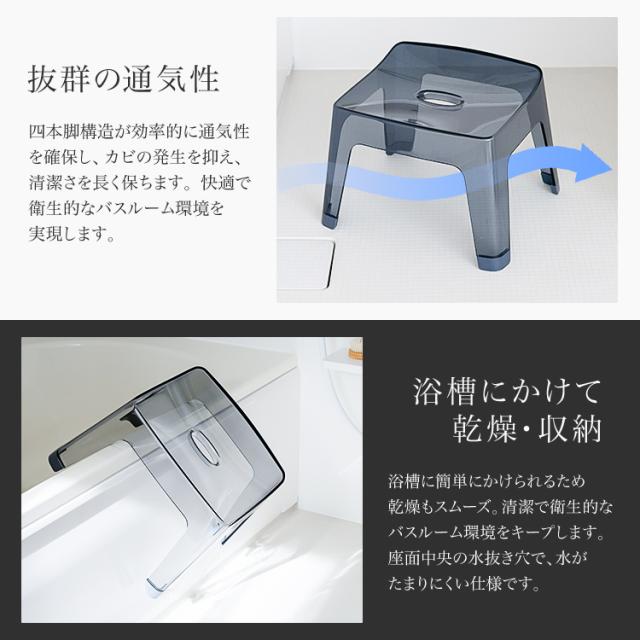 抜群の通気性

四本脚構造が効率的に通気性を確保し、カビの発生を抑え、清潔さを長く保ちます。快適で衛生的なバスルーム環境を実現します。

浴槽にかけて
乾燥・収納

浴槽に簡単にかけられるため乾燥もスムーズ。清潔で衛生的なバスルーム環境をキープします。座面中央の水抜き穴で、水がたまりにくい仕様です。