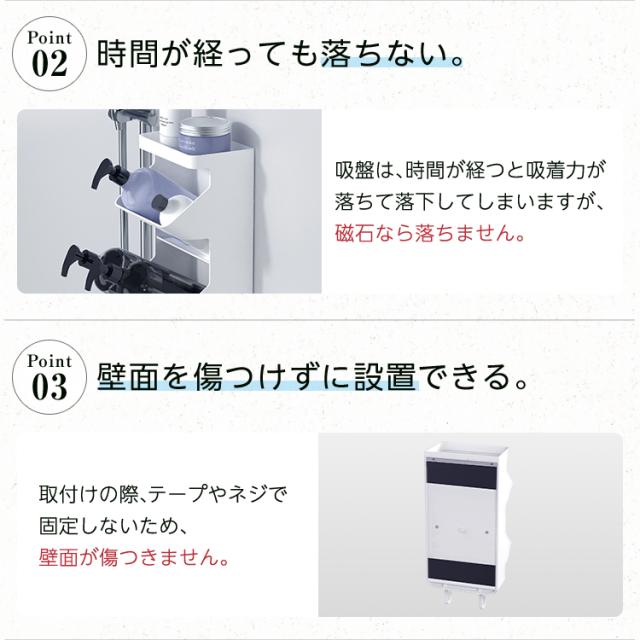 Point 02 時間が経っても落ちない。

吸盤は、時間が経つと吸着力が落ちて落下してしまいますが、磁石なら落ちません。

Point 03 壁面を傷つけずに設置できる。

取付けの際、テープやネジで固定しないため、壁面が傷つきません。