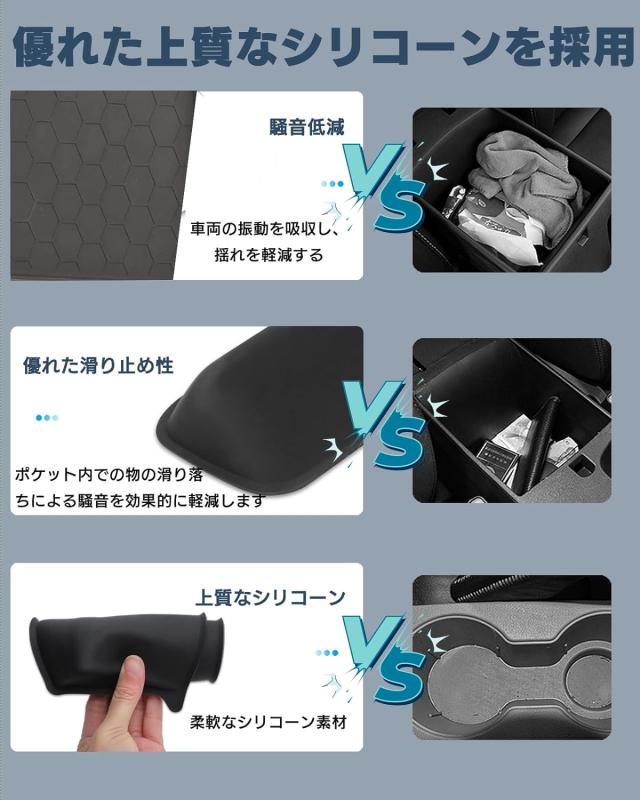 優れた上質なシリコーンを採用

騒音低減

VS

車両の振動を吸収し、揺れを軽減する

優れた滑り止め性

VS

ポケット内での物の滑り落ちによる騒音を効果的に軽減します

上質なシリコーン

VS

柔軟なシリコーン素材