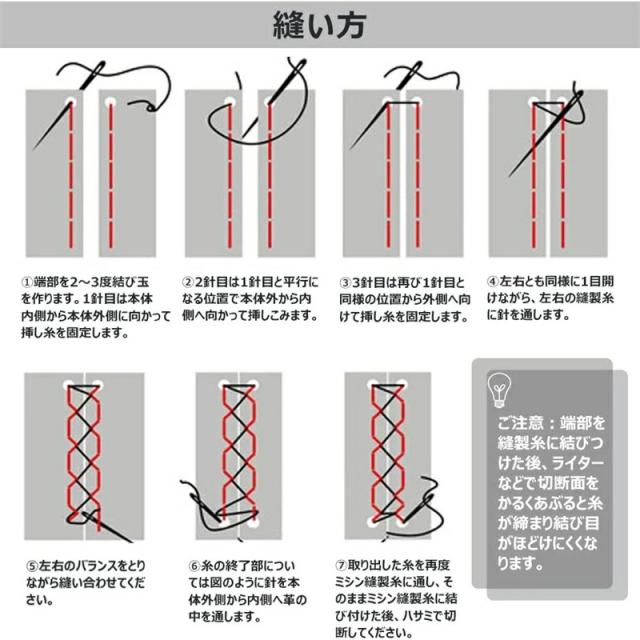 縫い方

①端部を2～3度結び玉を作ります。1針目は本体内側から本体外側に向かって挿し糸を固定します。

②2針目は1針目と平行になる位置で本体外から内側へ向かって挿しこみます。

③3針目は再び1針目と同様の位置から外側へ向けて挿し糸を固定します。

④左右とも同様に1目開けながら、左右の縫製糸に針を通します。

⑤左右のバランスをとりながら縫い合わせてください。

⑥糸の終了部については図のように針を本体外側から内側へ革の中を通します。

⑦取り出した糸を再度ミシン縫製糸に通し、そのままミシン縫製糸に結び付けた後、ハサミで切断してください。

ご注意：端部を縫製糸に結びつけた後、ライターなどで切断面をかるくあぶると糸が締まり結び目がほどけにくくなります。