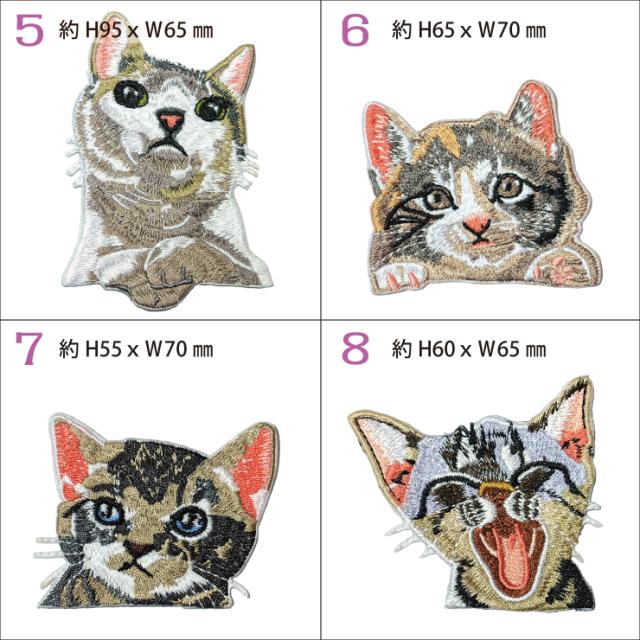 5 約 H95 x W65 ㎜

6 約 H65 x W70 ㎜

7 約 H55 x W70 ㎜

8 約 H60 x W65 ㎜