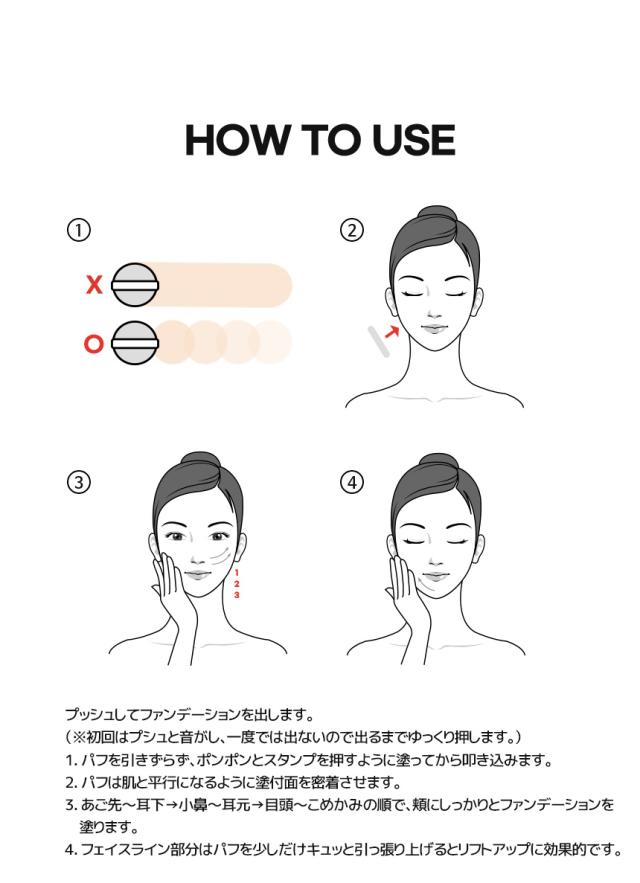 HOW TO USE

①

X

O

②

③

1
2
3

④

プッシュしてファンデーションを出します。
（※初回はプシュと音がし、一度では出ないので出るまでゆっくり押します。）
1. パフを引きずらず、ポンポンとスタンプを押すように塗ってから叩き込みます。
2. パフは肌と平行になるように塗付面を密着させます。
3. あご先～耳下→小鼻～耳元→目頭～こめかみの順で、頬にしっかりとファンデーションを塗ります。
4. フェイスライン部分はパフを少しだけキュッと引っ張り上げるとリフトアップに効果的です。