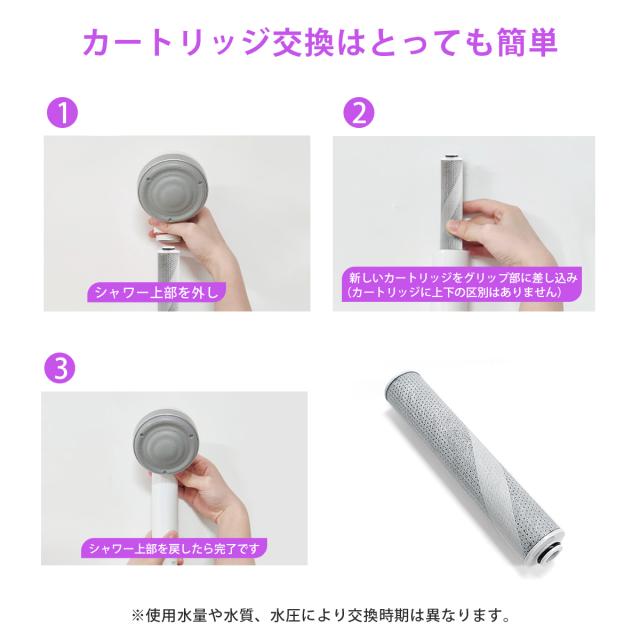 カートリッジ交換はとっても簡単

1

シャワー上部を外し

2

新しいカートリッジをグリップ部に差し込み
（カートリッジに上下の区別はありません）

3

シャワー上部を戻したら完了です

※使用水量や水質、水圧により交換時期は異なります。