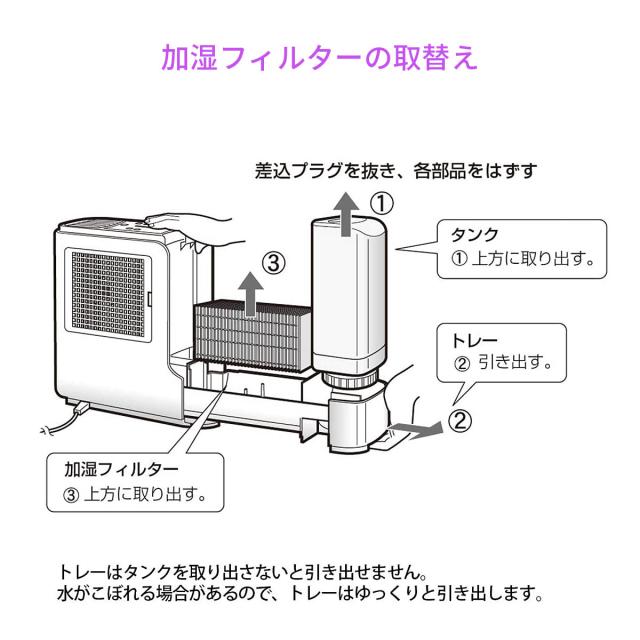 加湿フィルターの取替え

差込プラグを抜き、各部品をはずす

①

③

タンク
① 上方に取り出す。

トレー
② 引き出す。

②

加湿フィルター
③ 上方に取り出す。

トレーはタンクを取り出さないと引き出せません。
水がこぼれる場合があるので、トレーはゆっくりと引き出します。