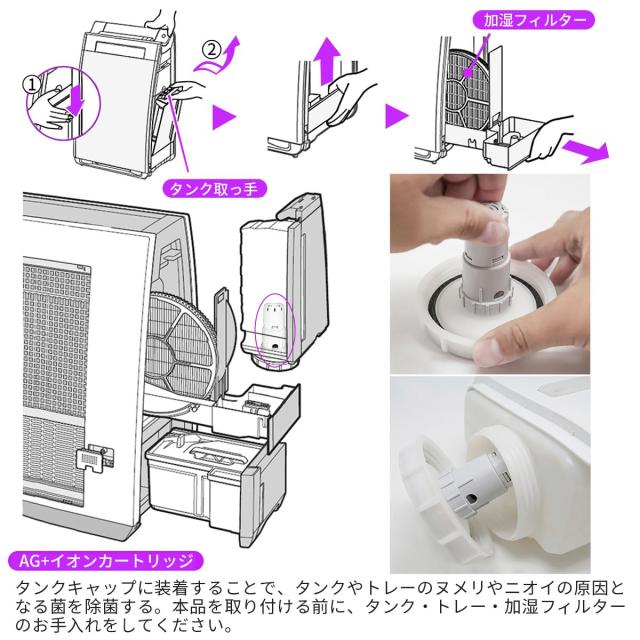 ①

②

加湿フィルター

タンク取っ手

AG+イオンカートリッジ

タンクキャップに装着することで、タンクやトレーのヌメリやニオイの原因となる菌を除菌する。本品を取り付ける前に、タンク・トレー・加湿フィルターのお手入れをしてください。