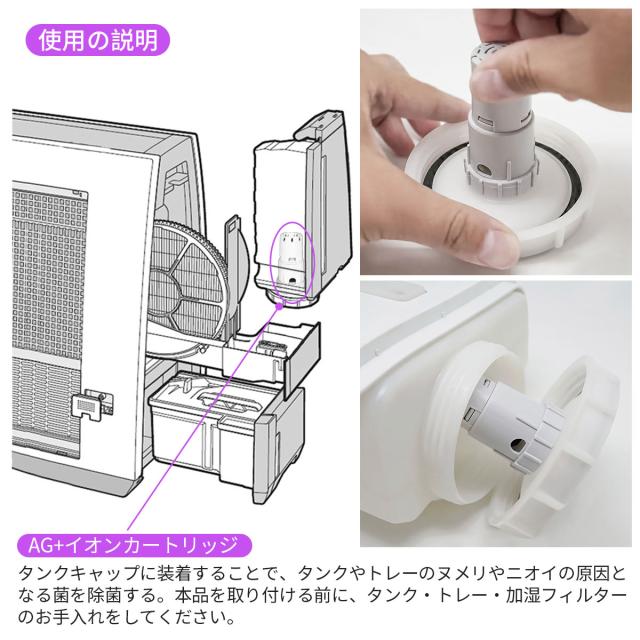 使用の説明

AG+イオンカートリッジ

タンクキャップに装着することで、タンクやトレーのヌメリやニオイの原因となる菌を除菌する。本品を取り付ける前に、タンク・トレー・加湿フィルターのお手入れをしてください。