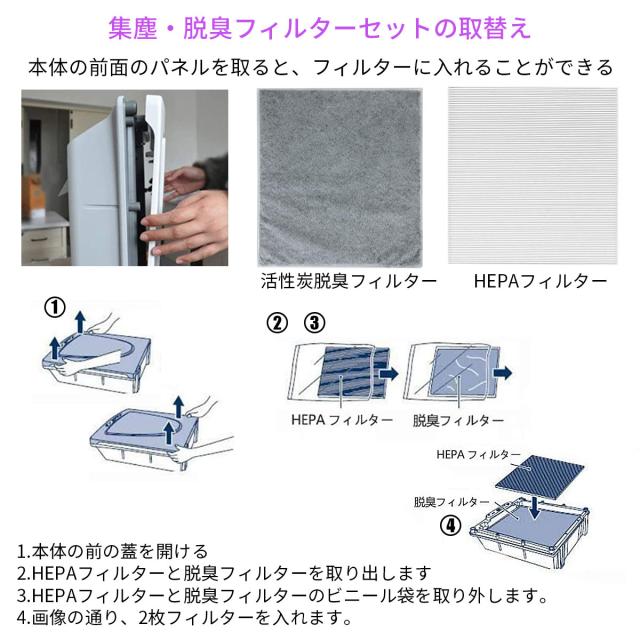 集塵・脱臭フィルターセットの取替え

本体の前面のパネルを取ると、フィルターに入れることができる

活性炭脱臭フィルター

HEPAフィルター

①

② ③

HEPA フィルター

脱臭フィルター

HEPA フィルター

脱臭フィルター

④

1.本体の前の蓋を開ける
2.HEPAフィルターと脱臭フィルターを取り出します
3.HEPAフィルターと脱臭フィルターのビニール袋を取り外します。
4.画像の通り、2枚フィルターを入れます。