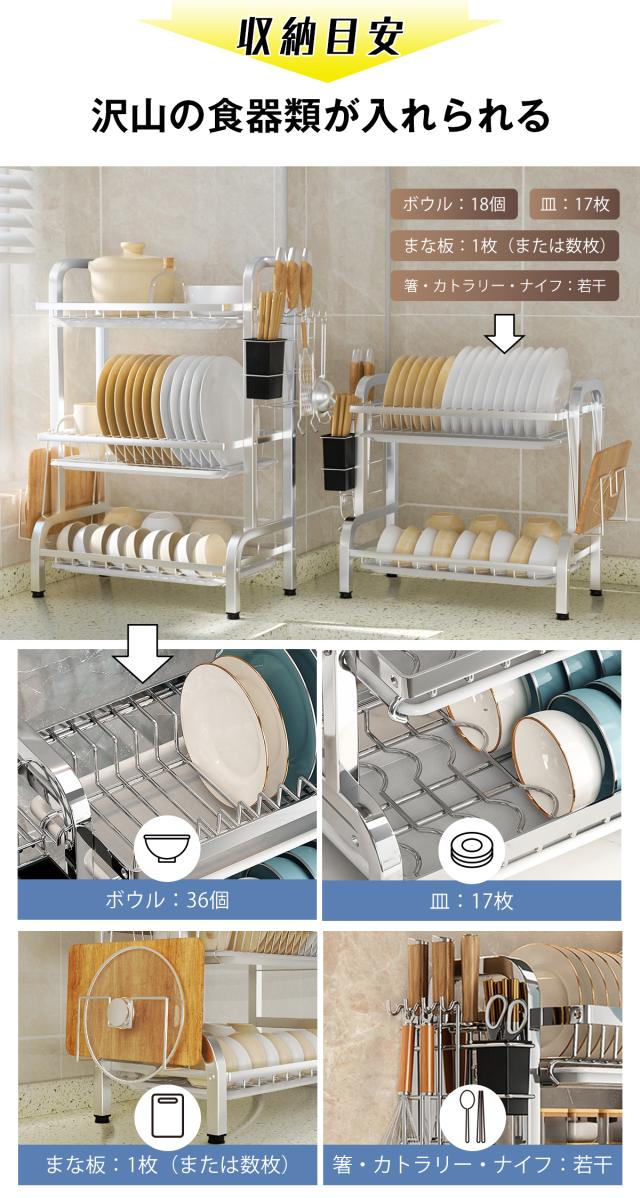 収納目安

沢山の食器類が入れられる

ボウル：18個

皿：17枚

まな板：1枚（または数枚）

箸・カトラリー・ナイフ：若干

ボウル：36個

皿：17枚

まな板：1枚（または数枚）

箸・カトラリー・ナイフ：若干