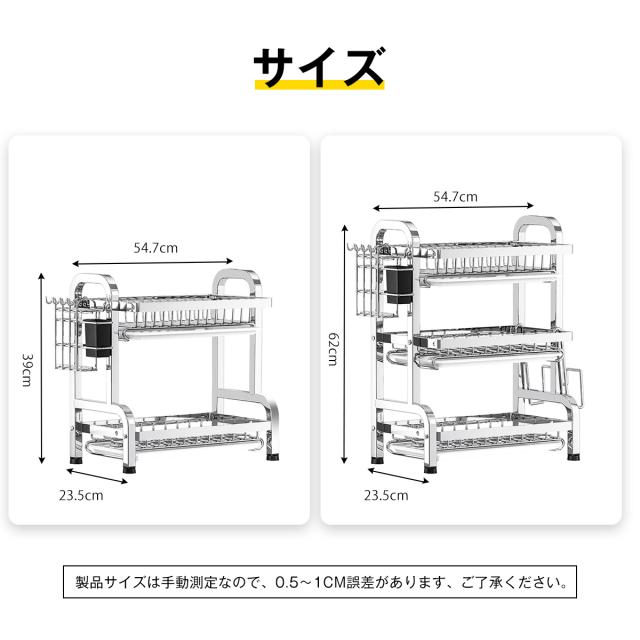 サイズ

54.7cm

39cm

23.5cm

54.7cm

62cm

23.5cm

製品サイズは手動測定なので、0.5～1CM誤差があります、ご了承ください。