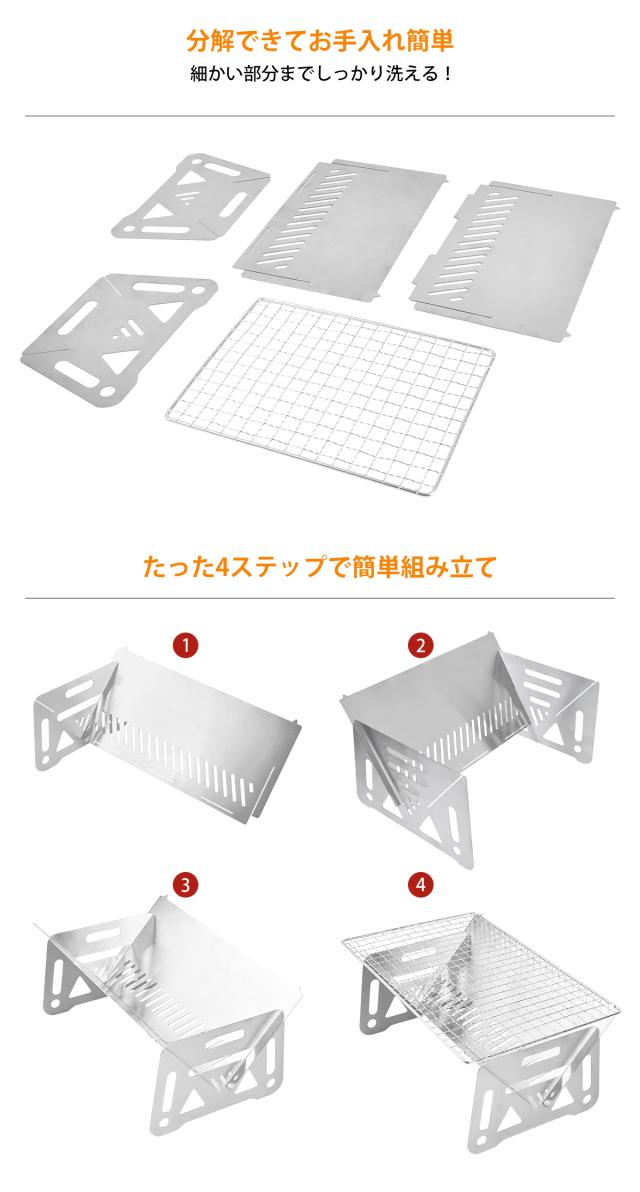 分解できてお手入れ簡単
細かい部分までしっかり洗える！

たった4ステップで簡単組み立て

1

2

3

4