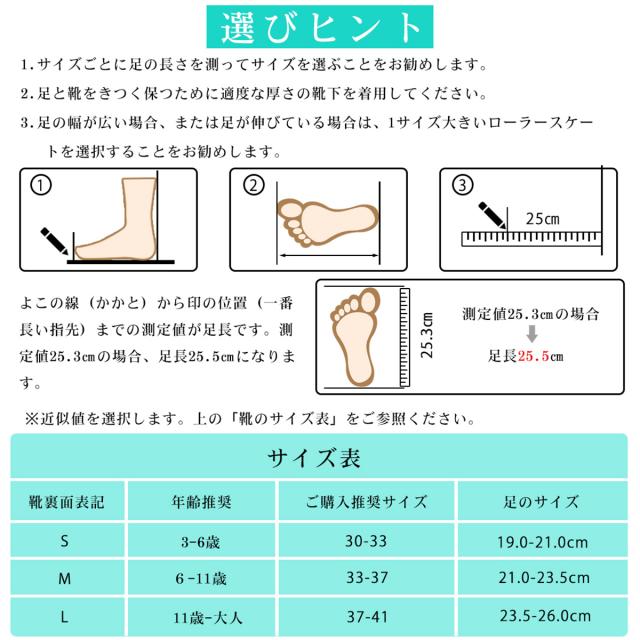 選びヒント

1.サイズごとに足の長さを測ってサイズを選ぶことをお勧めします。

2.足と靴をきつく保つために適度な厚さの靴下を着用してください。

3.足の幅が広い場合、または足が伸びている場合は、1サイズ大きいローラースケートを選択することをお勧めします。

①

②

③

25cm

よこの線（かかと）から印の位置（一番長い指先）までの測定値が足長です。測定値25.3cmの場合、足長25.5cmになります。

25.3cm

測定値25.3cmの場合

足長25.5cm

※近似値を選択します。上の「靴のサイズ表」をご参照ください。

サイズ表

| 靴裏面表記 | 年齢推奨 | ご購入推奨サイズ | 足のサイズ |
|---|---|---|---|
| S | 3-6歳 | 30-33 | 19.0-21.0cm |
| M | 6-11歳 | 33-37 | 21.0-23.5cm |
| L | 11歳-大人 | 37-41 | 23.5-26.0cm |