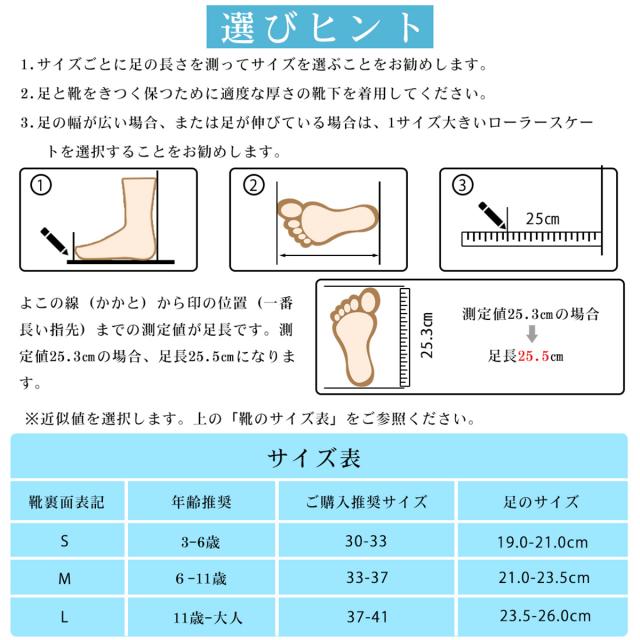 選びヒント

1.サイズごとに足の長さを測ってサイズを選ぶことをお勧めします。
2.足と靴をきつく保つために適度な厚さの靴下を着用してください。
3.足の幅が広い場合、または足が伸びている場合は、1サイズ大きいローラースケートを選択することをお勧めします。

①

②

③

25cm

よこの線（かかと）から印の位置（一番長い指先）までの測定値が足長です。測定値25.3cmの場合、足長25.5cmになります。

25.3cm

測定値25.3cmの場合

足長25.5cm

※近似値を選択します。上の「靴のサイズ表」をご参照ください。

サイズ表

| 靴裏面表記 | 年齢推奨 | ご購入推奨サイズ | 足のサイズ |
|---|---|---|---|
| S | 3-6歳 | 30-33 | 19.0-21.0cm |
| M | 6-11歳 | 33-37 | 21.0-23.5cm |
| L | 11歳-大人 | 37-41 | 23.5-26.0cm |