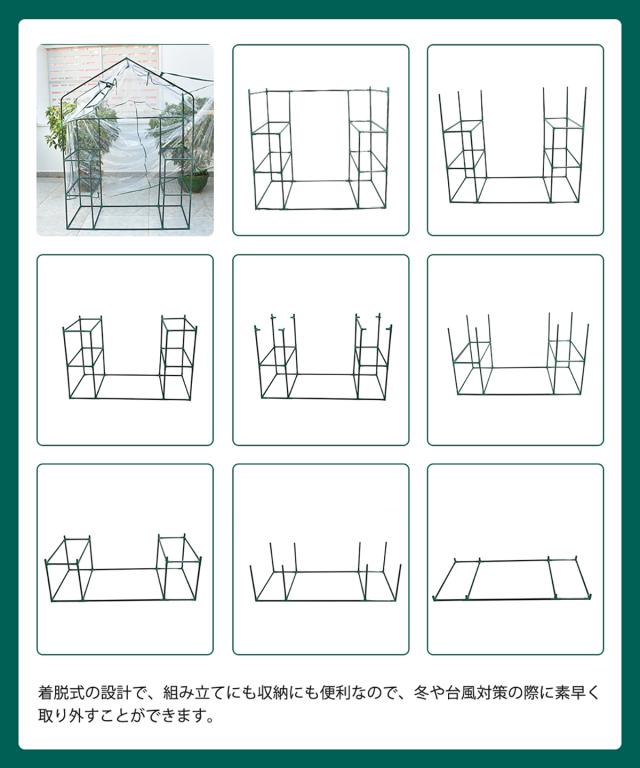 着脱式の設計で、組み立てにも収納にも便利なので、冬や台風対策の際に素早く取り外すことができます。