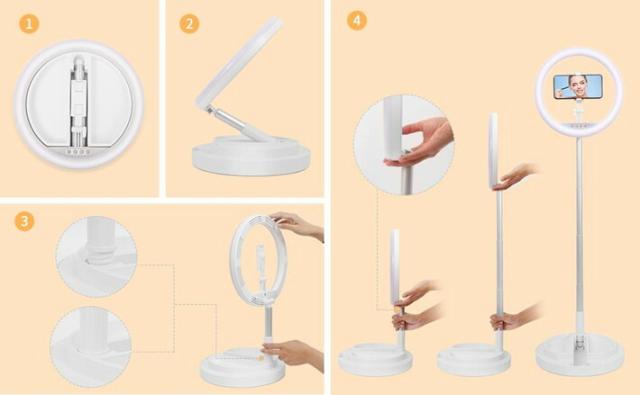 1

2

3

4