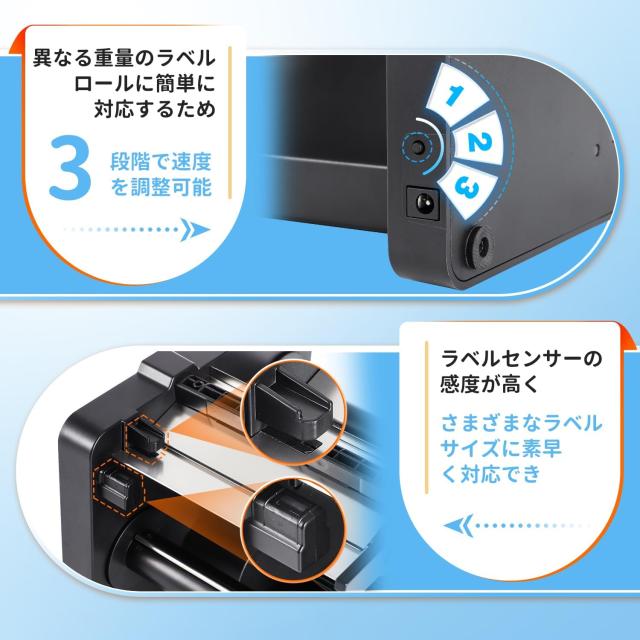 異なる重量のラベルロールに簡単に対応するため

3 段階で速度を調整可能

1
2
3

ラベルセンサーの感度が高く

さまざまなラベルサイズに素早く対応でき