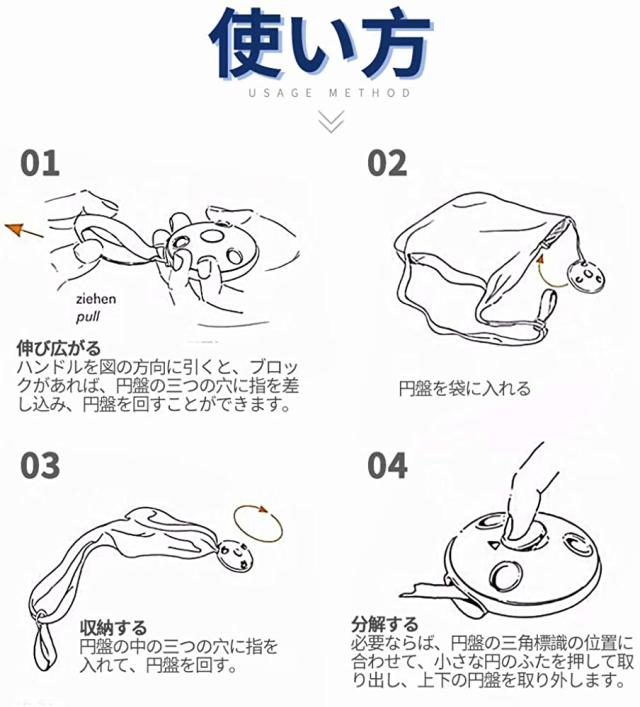 使い方
USAGE METHOD

01

ziehen
pull

伸び広がる
ハンドルを図の方向に引くと、ブロックがあれば、円盤の三つの穴に指を差し込み、円盤を回すことができます。

02

円盤を袋に入れる

03

収納する
円盤の中の三つの穴に指を入れて、円盤を回す。

04

分解する
必要ならば、円盤の三角標識の位置に合わせて、小さな円のふたを押して取り出し、上下の円盤を取り外します。