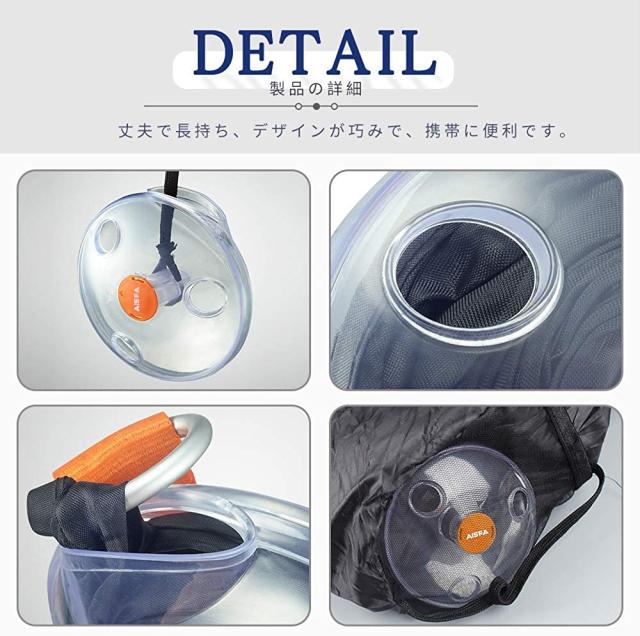 DETAIL
製品の詳細

丈夫で長持ち、デザインが巧みで、携帯に便利です。

AISFA

AISFA