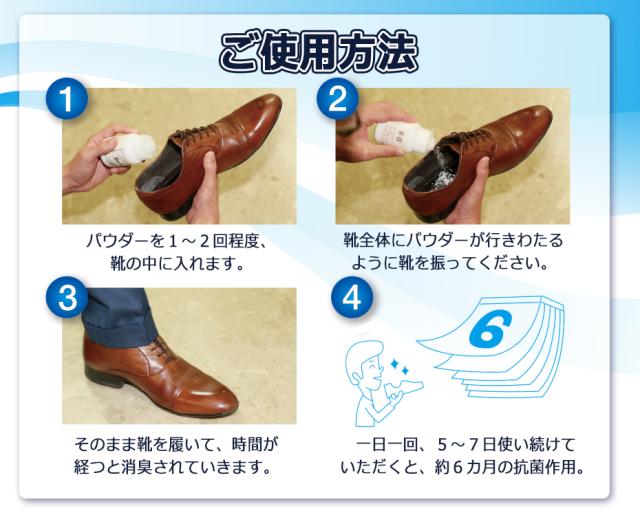 ご使用方法

1

パウダーを１～２回程度、靴の中に入れます。

2

靴全体にパウダーが行きわたるように靴を振ってください。

3

そのまま靴を履いて、時間が経つと消臭されていきます。

4

6

一日一回、５～７日使い続けていただくと、約６カ月の抗菌作用。