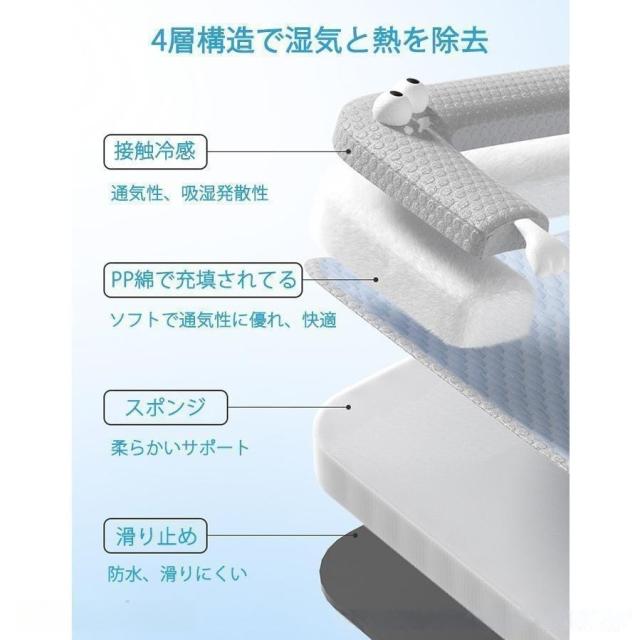 4層構造で湿気と熱を除去

接触冷感

通気性、吸湿発散性

PP綿で充填されてる

ソフトで通気性に優れ、快適

スポンジ

柔らかいサポート

滑り止め

防水、滑りにくい