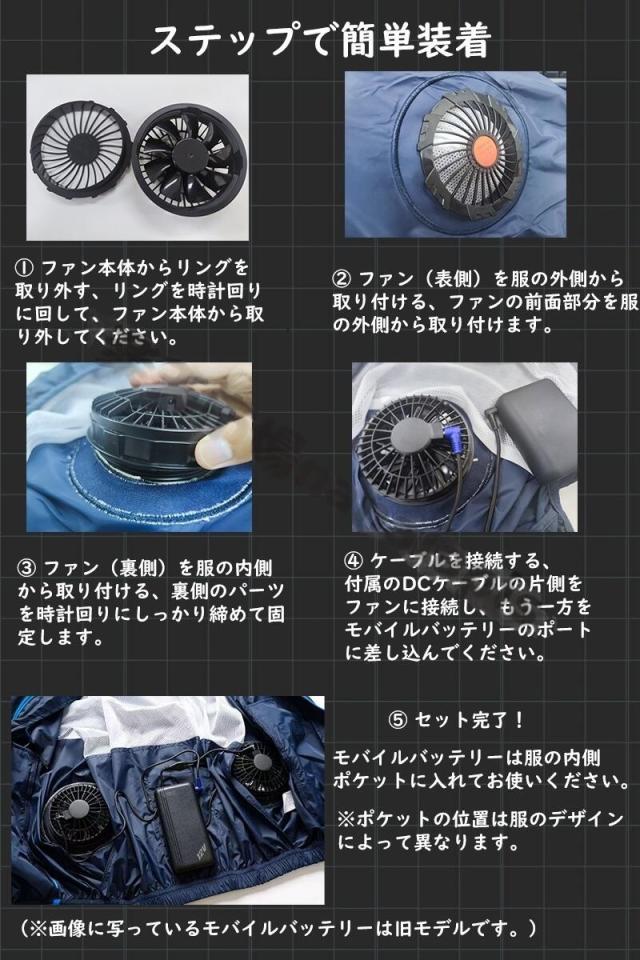 ステップで簡単装着

① ファン本体からリングを取り外す、リングを時計回りに回して、ファン本体から取り外してください。

② ファン（表側）を服の外側から取り付ける、ファンの前面部分を服の外側から取り付けます。

③ ファン（裏側）を服の内側から取り付ける、裏側のパーツを時計回りにしっかり締めて固定します。

④ ケーブルを接続する、付属のDCケーブルの片側をファンに接続し、もう一方をモバイルバッテリーのポートに差し込んでください。

⑤ セット完了！

モバイルバッテリーは服の内側ポケットに入れてお使いください。

※ポケットの位置は服のデザインによって異なります。

（※画像に写っているモバイルバッテリーは旧モデルです。）