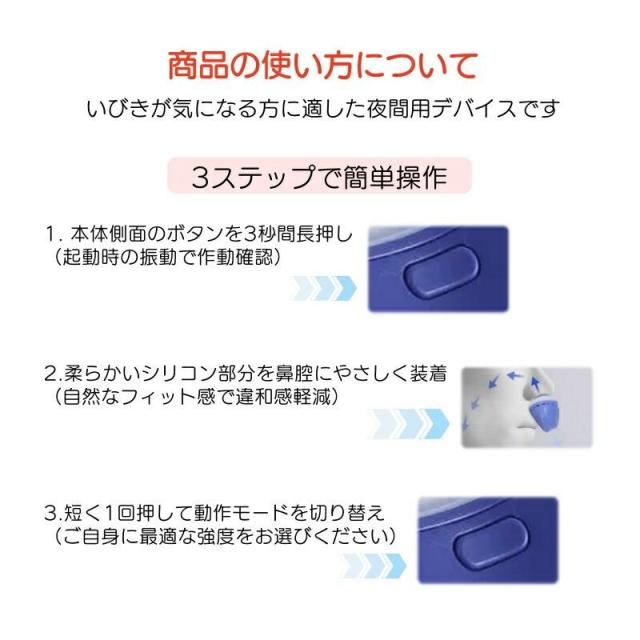 商品の使い方について

いびきが気になる方に適した夜間用デバイスです

3ステップで簡単操作

1. 本体側面のボタンを3秒間長押し
（起動時の振動で作動確認）

2.柔らかいシリコン部分を鼻腔にやさしく装着
（自然なフィット感で違和感軽減）

3.短く1回押して動作モードを切り替え
（ご自身に最適な強度をお選びください）